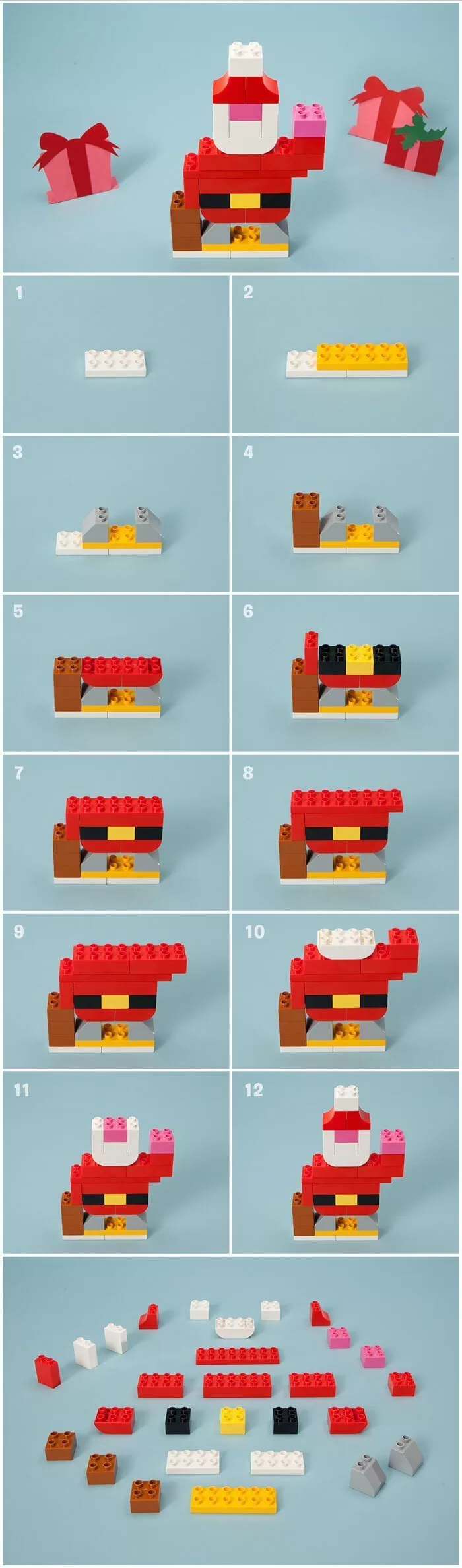 1

2

3

4

5

6

7

8

9

10

11

12